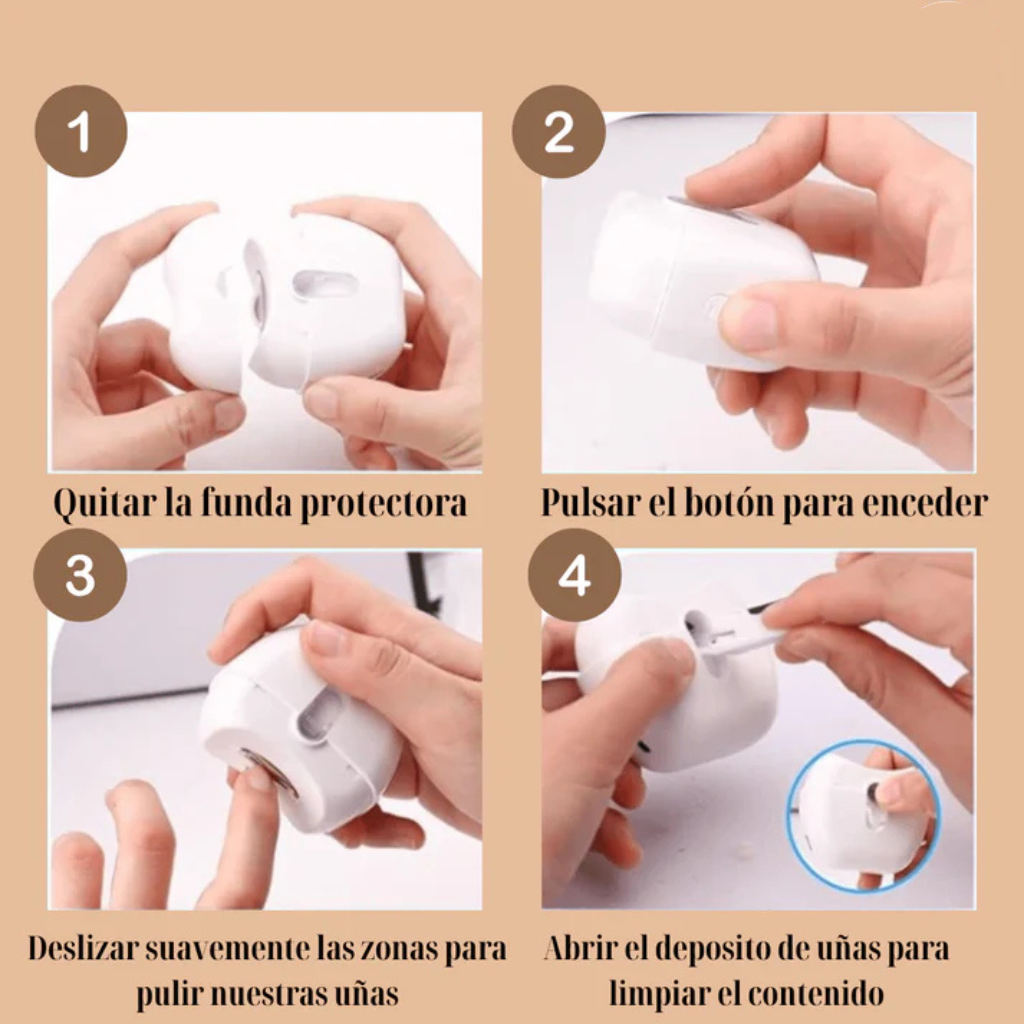 1

Quitar la funda protectora

2

Pulsar el botón para enceder

3

Deslizar suavemente las zonas para pulir nuestras uñas

4

Abrir el deposito de uñas para limpiar el contenido